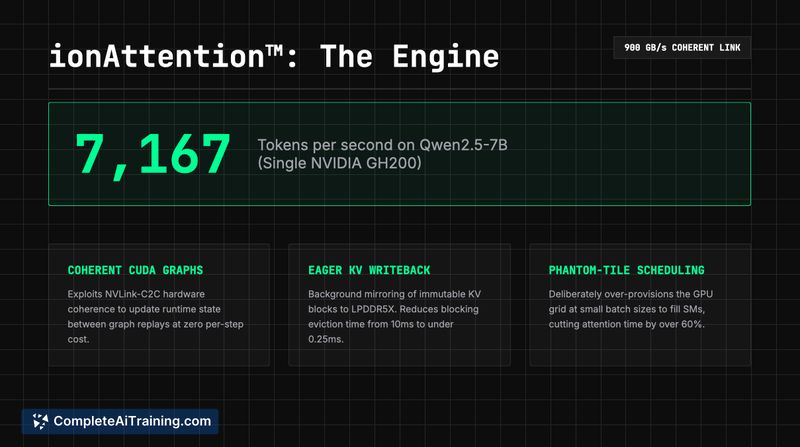 ionAttention™: The Engine

900 GB/s COHERENT LINK

7,167

Tokens per second on Qwen2.5-7B (Single NVIDIA GH200)

COHERENT CUDA GRAPHS

Exploits NVLink-C2C hardware coherence to update runtime state between graph replays at zero per-step cost.

EAGER KV WRITEBACK

Background mirroring of immutable KV blocks to LPDDR5X. Reduces blocking eviction time from 10ms to under 0.25ms.

PHANTOM-TILE SCHEDULING

Deliberately over-provisions the GPU grid at small batch sizes to fill SMs, cutting attention time by over 60%.

CompleteAiTraining.com