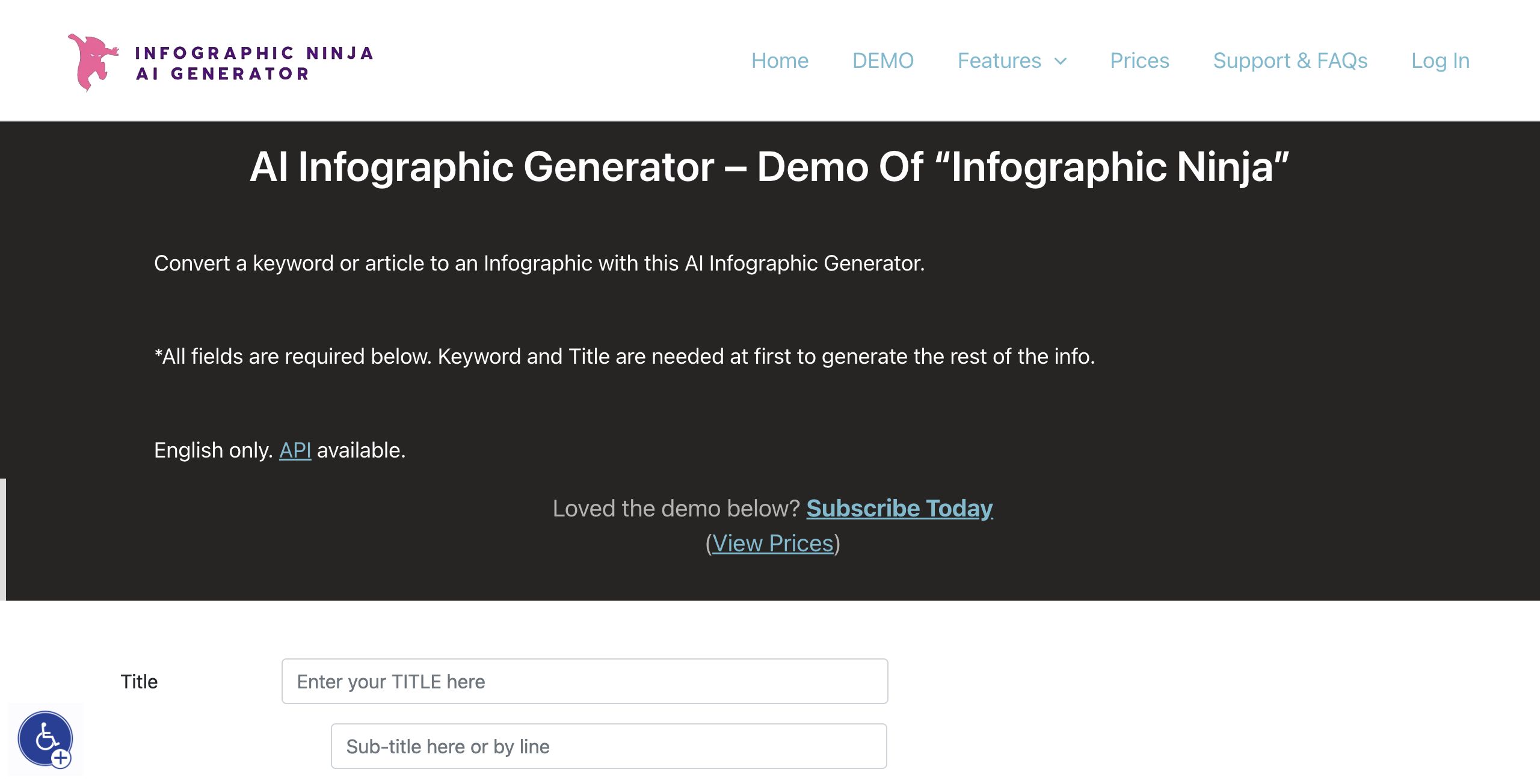 INFOGRAPHIC NINJA
AI GENERATOR

Home DEMO Features Prices Support & FAQs Log In

AI Infographic Generator – Demo Of “Infographic Ninja”

Convert a keyword or article to an Infographic with this AI Infographic Generator.

*All fields are required below. Keyword and Title are needed at first to generate the rest of the info.

English only. API available.

Loved the demo below? Subscribe Today
(View Prices)

Title
Enter your TITLE here
Sub-title here or by line